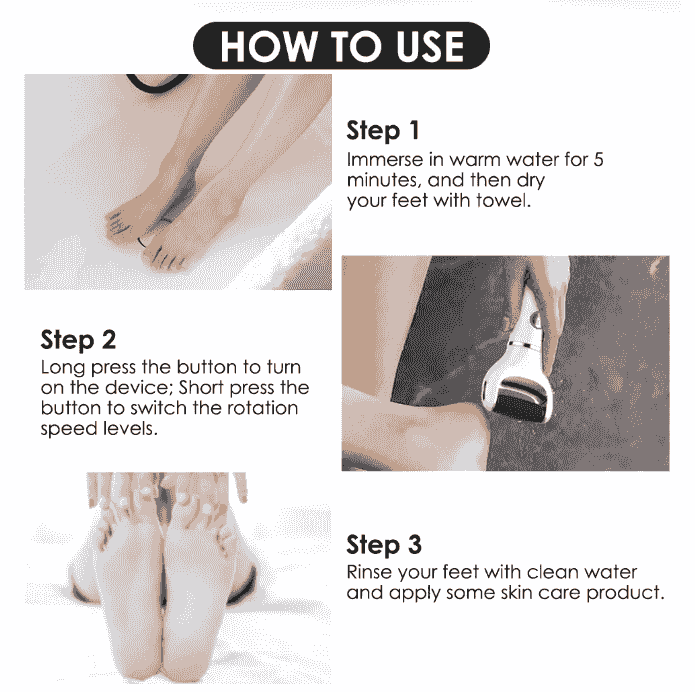 HOW TO USE

Step 1
Immerse in warm water for 5 minutes, and then dry your feet with towel.

Step 2
Long press the button to turn on the device; Short press the button to switch the rotation speed levels.

Step 3
Rinse your feet with clean water and apply some skin care product.